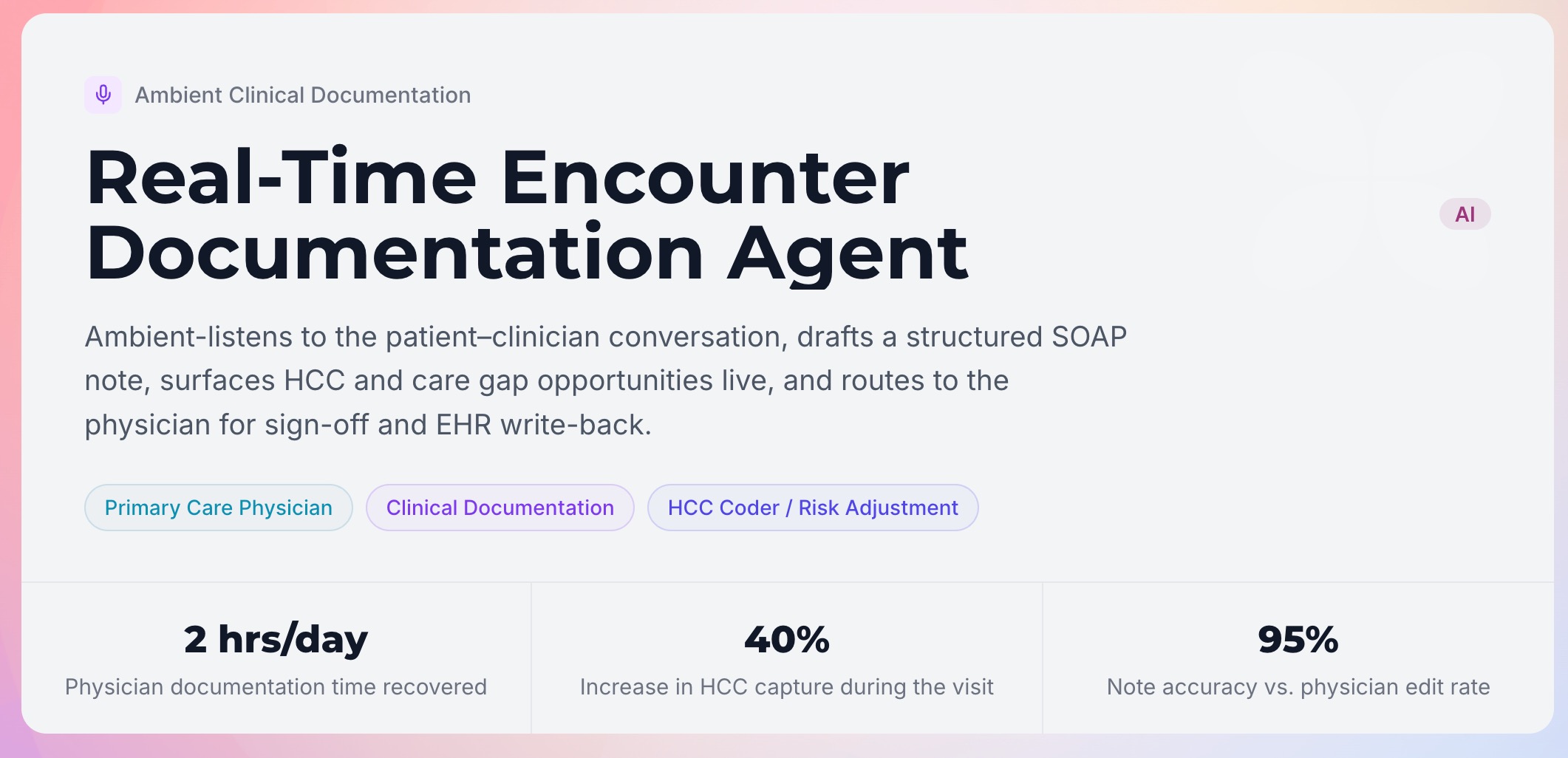 Ambient Clinical Documentation

Real-Time Encounter Documentation Agent

AI

Ambient-listens to the patient–clinician conversation, drafts a structured SOAP note, surfaces HCC and care gap opportunities live, and routes to the physician for sign-off and EHR write-back.

Primary Care Physician

Clinical Documentation

HCC Coder / Risk Adjustment

2 hrs/day
Physician documentation time recovered

40%
Increase in HCC capture during the visit

95%
Note accuracy vs. physician edit rate